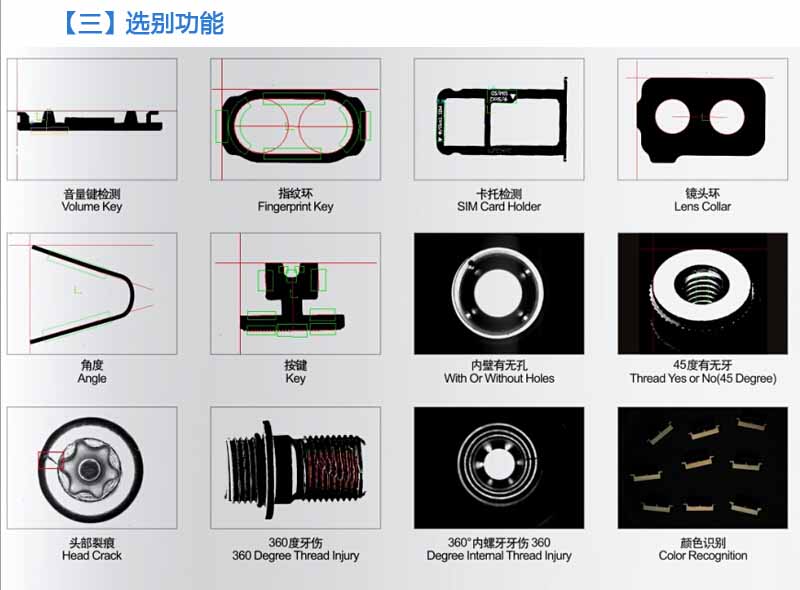 【三】选别功能

音量键检测
Volume Key

指纹环
Fingerprint Key

卡托检测
SIM Card Holder

镜头环
Lens Collar

角度
Angle

按键
Key

内壁有无孔
With Or Without Holes

45度有无牙
Thread Yes or No(45 Degree)

头部裂痕
Head Crack

360度牙伤
360 Degree Thread Injury

360°内螺牙牙伤 360
Degree Internal Thread Injury

颜色识别
Color Recognition